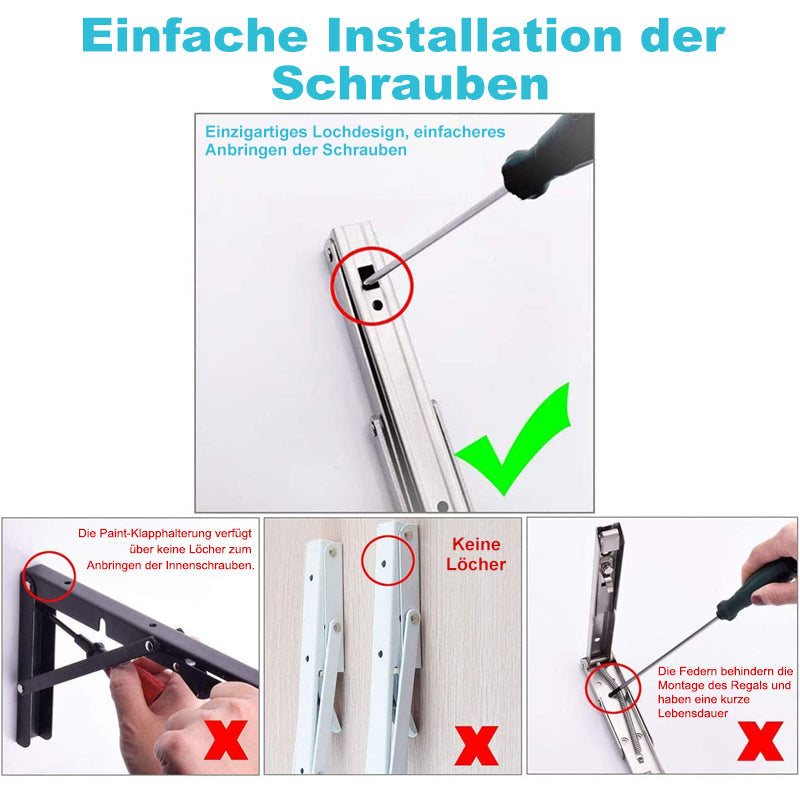 Einfache Installation der Schrauben

Einzigartiges Lochdesign, einfacheres Anbringen der Schrauben

Die Paint-Klapphalterung verfügt über keine Löcher zum Anbringen der Innenschrauben.

Keine Löcher

Die Federn behindern die Montage des Regals und haben eine kurze Lebensdauer