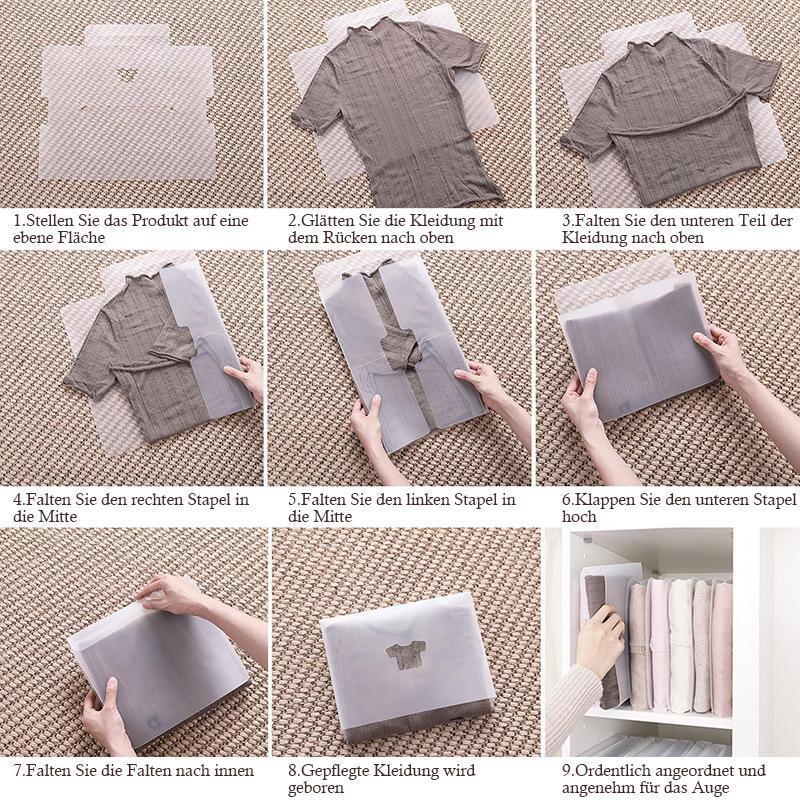 1.Stellen Sie das Produkt auf eine ebene Fläche

2.Glätten Sie die Kleidung mit dem Rücken nach oben

3.Falten Sie den unteren Teil der Kleidung nach oben

4.Falten Sie den rechten Stapel in die Mitte

5.Falten Sie den linken Stapel in die Mitte

6.Klappen Sie den unteren Stapel hoch

7.Falten Sie die Falten nach innen

8.Gepflegte Kleidung wird geboren

9.Ordentlich angeordnet und angenehm für das Auge