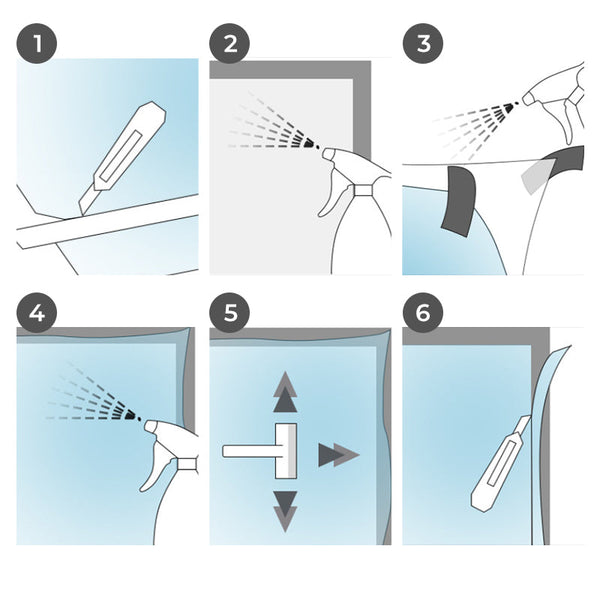 1

2

3

4

5

6