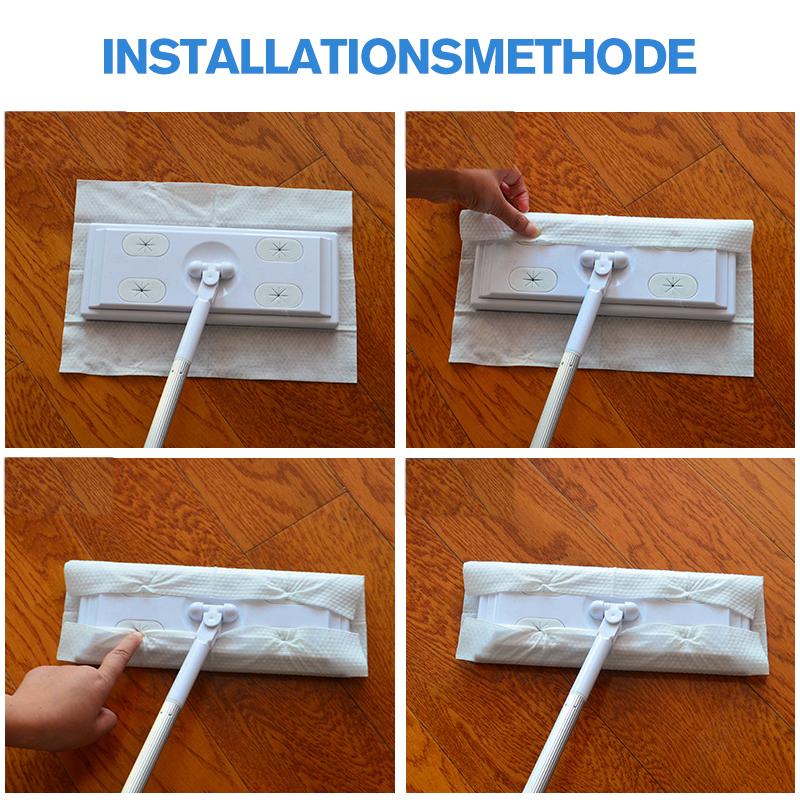 INSTALLATIONSMETHODE