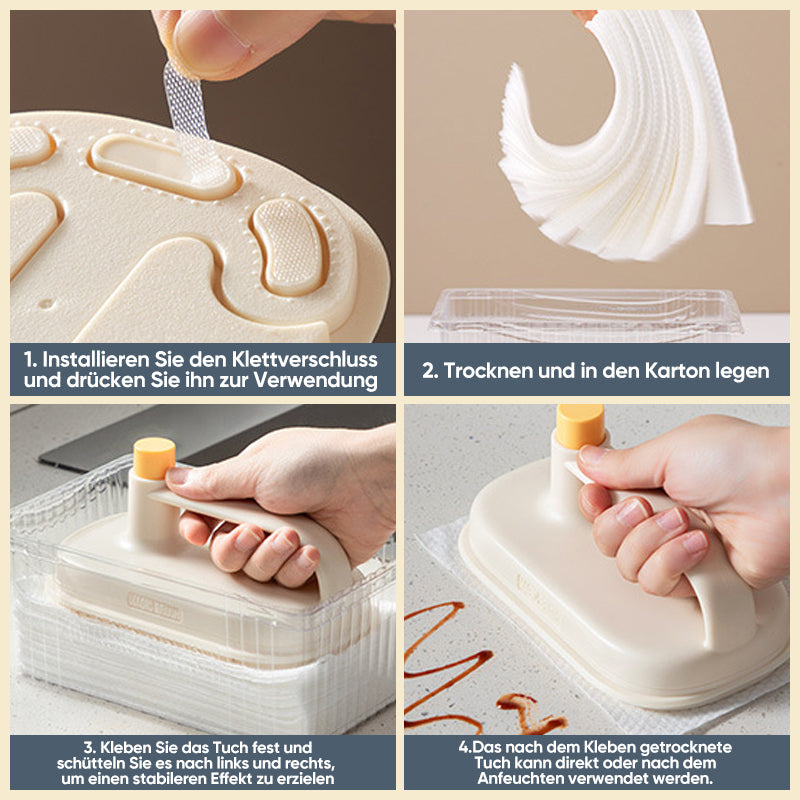 1. Installieren Sie den Klettverschluss und drücken Sie ihn zur Verwendung

2. Trocknen und in den Karton legen

3. Kleben Sie das Tuch fest und schütteln Sie es nach links und rechts, um einen stabileren Effekt zu erzielen

4.Das nach dem Kleben getrocknete Tuch kann direkt oder nach dem Anfeuchten verwendet werden.