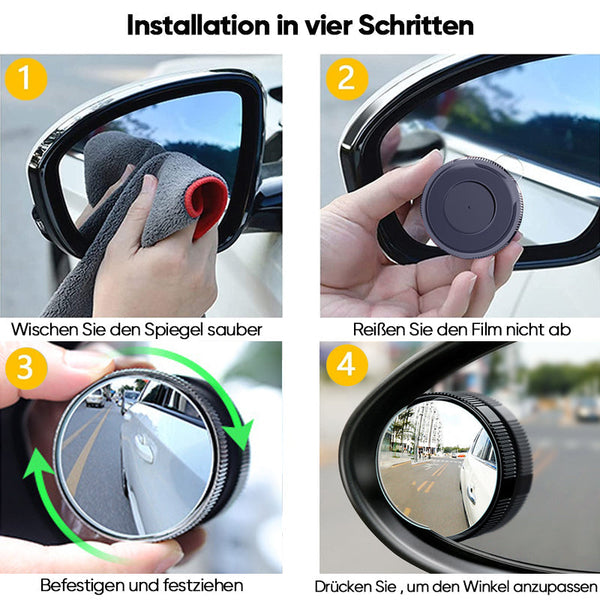 Installation in vier Schritten

1

Wischen Sie den Spiegel sauber

2

Reißen Sie den Film nicht ab

3

Befestigen und festziehen

4

Drücken Sie , um den Winkel anzupassen