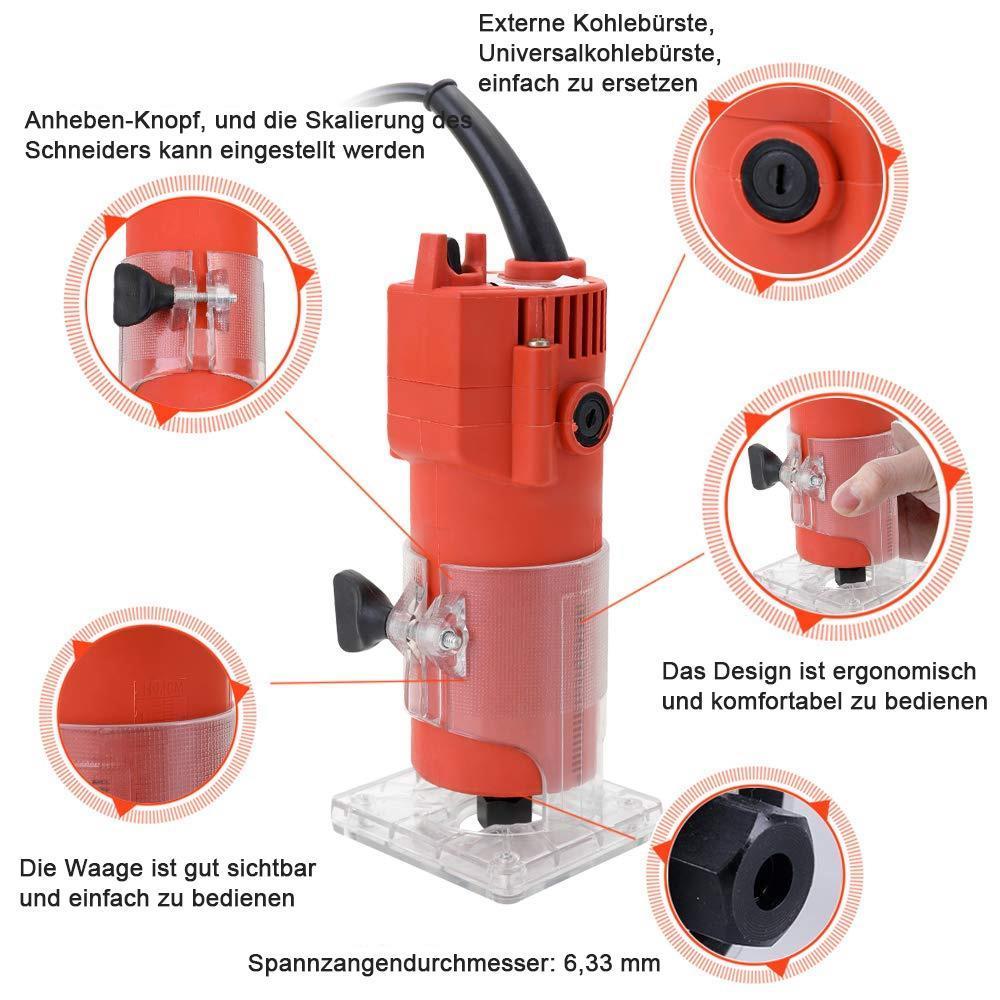 Externe Kohlebürste, Universalkohlebürste, einfach zu ersetzen

Anheben-Knopf, und die Skalierung des Schneiders kann eingestellt werden

Das Design ist ergonomisch und komfortabel zu bedienen

Die Waage ist gut sichtbar und einfach zu bedienen

Spannzangendurchmesser: 6,33 mm