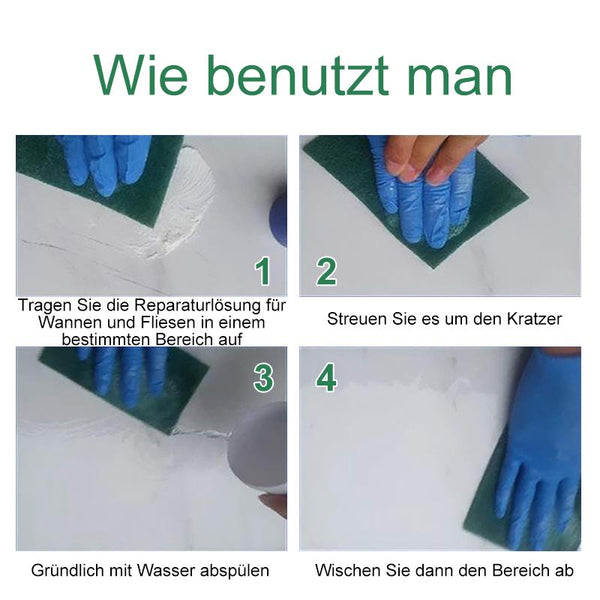 Wie benutzt man

1

Tragen Sie die Reparaturlösung für Wannen und Fliesen in einem bestimmten Bereich auf

2

Streuen Sie es um den Kratzer

3

Gründlich mit Wasser abspülen

4

Wischen Sie dann den Bereich ab