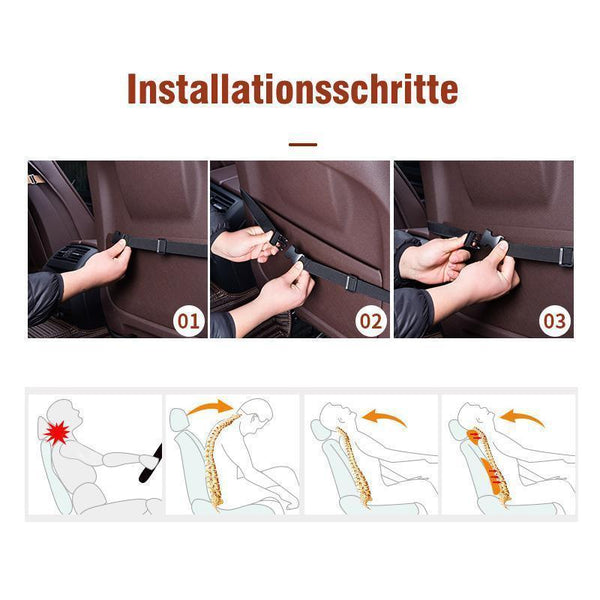 Installationsschritte

01

02

03