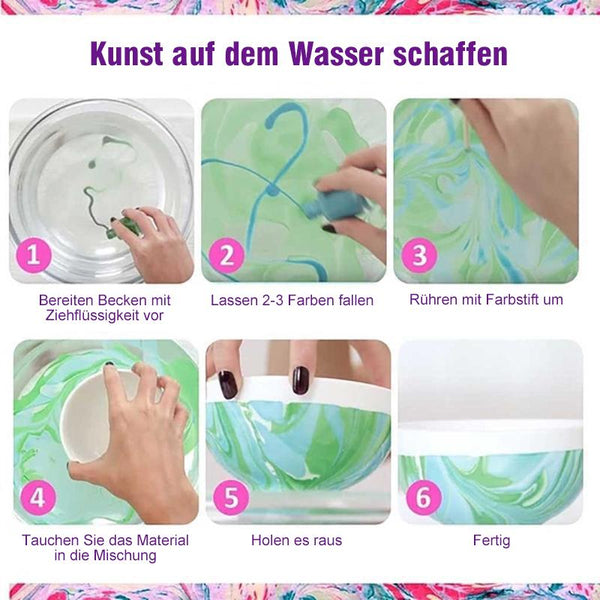 Kunst auf dem Wasser schaffen

1

Bereiten Becken mit Ziehflüssigkeit vor

2

Lassen 2-3 Farben fallen

3

Rühren mit Farbstift um

4

Tauchen Sie das Material in die Mischung

5

Holen es raus

6

Fertig