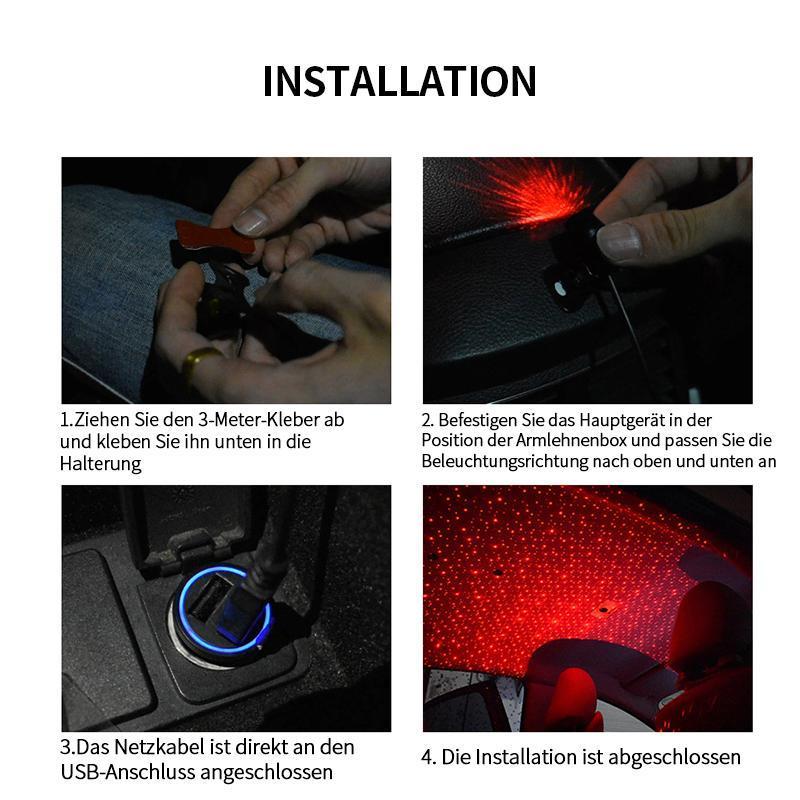 INSTALLATION

1.Ziehen Sie den 3-Meter-Kleber ab und kleben Sie ihn unten in die Halterung

2. Befestigen Sie das Hauptgerät in der Position der Armlehnenbox und passen Sie die Beleuchtungsrichtung nach oben und unten an

3.Das Netzkabel ist direkt an den USB-Anschluss angeschlossen

4. Die Installation ist abgeschlossen