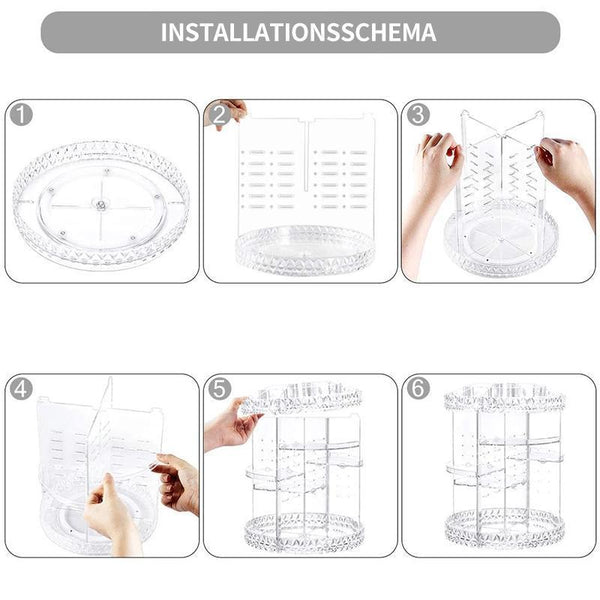 INSTALLATIONSSCHEMA

1

2

3

4

5

6