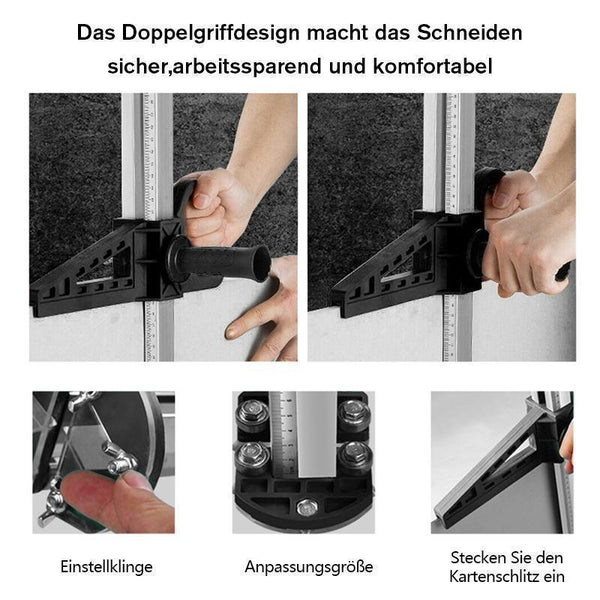 Das Doppelgriffdesign macht das Schneiden sicher,arbeitssparend und komfortabel

Einstellklinge

Anpassungsgröße

Stecken Sie den Kartenschlitz ein