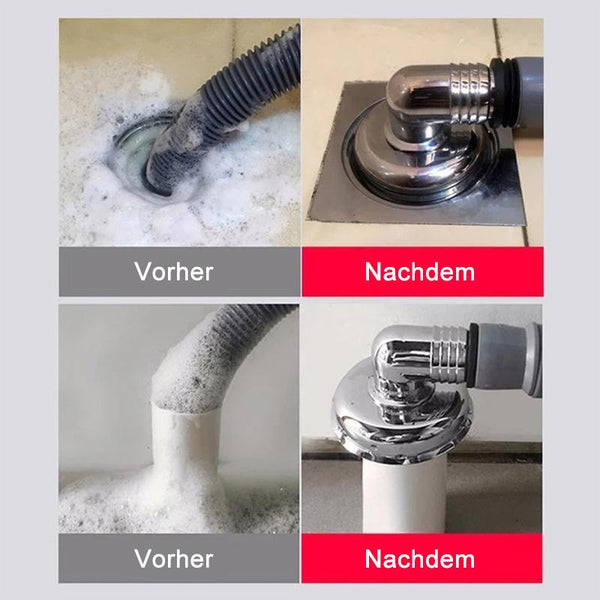 Vorher

Nachdem

Vorher

Nachdem