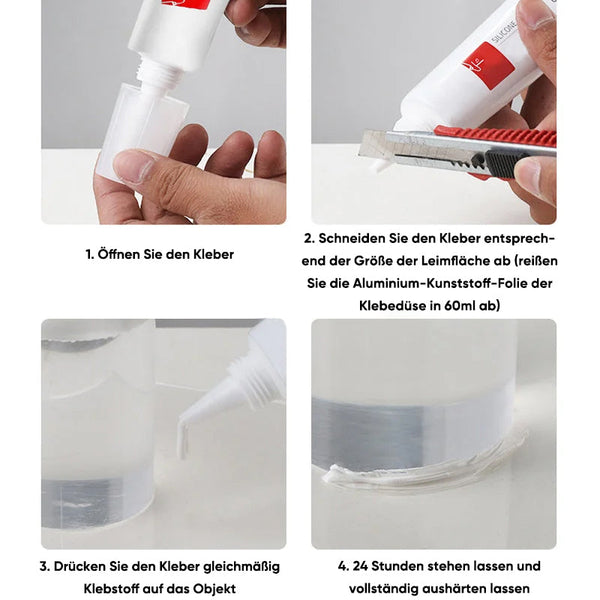 SILICONE

1. Öffnen Sie den Kleber

2. Schneiden Sie den Kleber entsprechend der Größe der Leimfläche ab (reißen Sie die Aluminium-Kunststoff-Folie der Klebedüse in 60ml ab)

3. Drücken Sie den Kleber gleichmäßig Klebstoff auf das Objekt

4. 24 Stunden stehen lassen und vollständig aushärten lassen