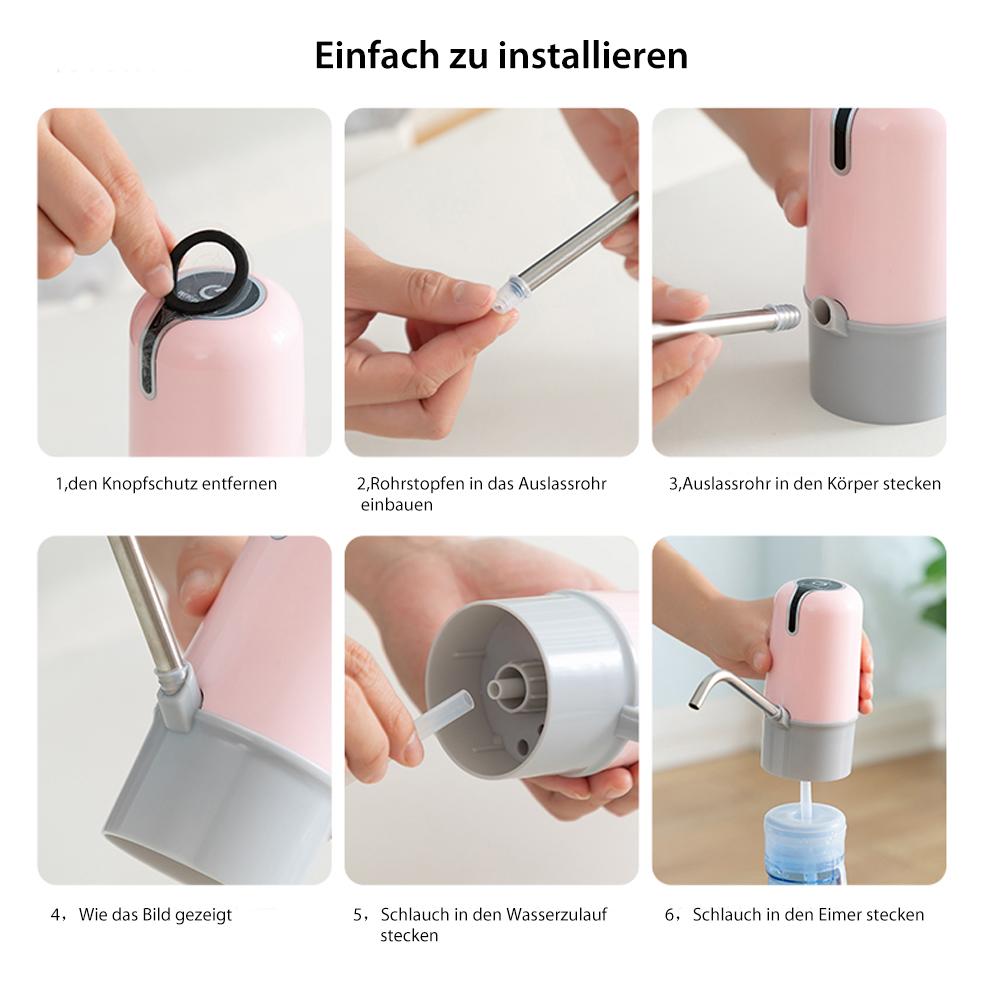 Einfach zu installieren

1,den Knopfschutz entfernen

2,Rohrstopfen in das Auslassrohr einbauen

3,Auslassrohr in den Körper stecken

4，Wie das Bild gezeigt

5，Schlauch in den Wasserzulauf stecken

6，Schlauch in den Eimer stecken