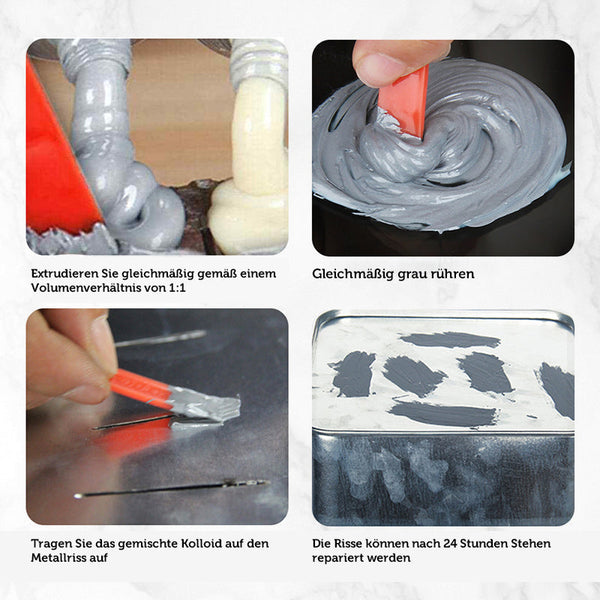 Extrudieren Sie gleichmäßig gemäß einem Volumenverhältnis von 1:1

Gleichmäßig grau rühren

Tragen Sie das gemischte Kolloid auf den Metallriss auf

Die Risse können nach 24 Stunden Stehen repariert werden