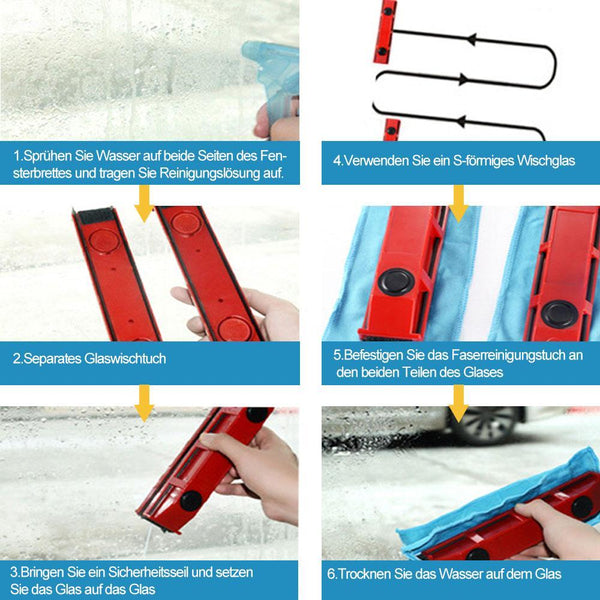 1.Sprühen Sie Wasser auf beide Seiten des Fensterbrettes und tragen Sie Reinigungslösung auf.

2.Separates Glaswischtuch

3.Bringen Sie ein Sicherheitsseil und setzen Sie das Glas auf das Glas

4.Verwenden Sie ein S-förmiges Wischglas

5.Befestigen Sie das Faserreinigungstuch an den beiden Teilen des Glases

6.Trocknen Sie das Wasser auf dem Glas