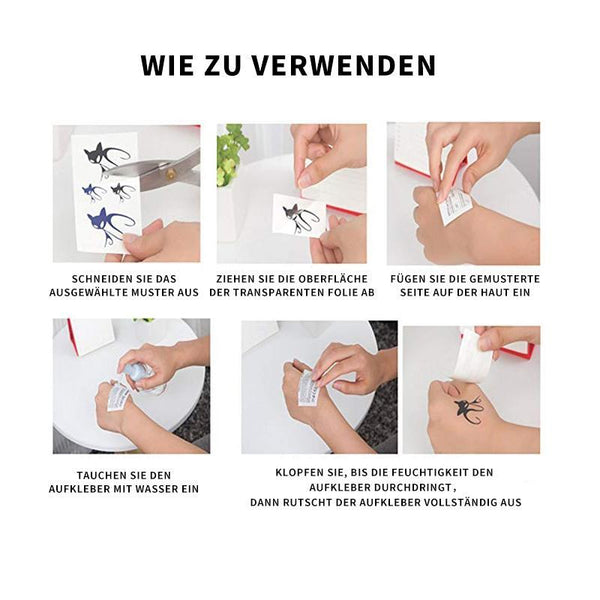 WIE ZU VERWENDEN

SCHNEIDEN SIE DAS AUSGEWÄHLTE MUSTER AUS

ZIEHEN SIE DIE OBERFLÄCHE DER TRANSPARENTEN FOLIE AB

FÜGEN SIE DIE GEMUSTERTE SEITE AUF DER HAUT EIN

TAUCHEN SIE DEN AUFKLEBER MIT WASSER EIN

KLOPFEN SIE, BIS DIE FEUCHTIGKEIT DEN AUFKLEBER DURCHDRINGT,
DANN RUTSCHT DER AUFKLEBER VOLLSTÄNDIG AUS