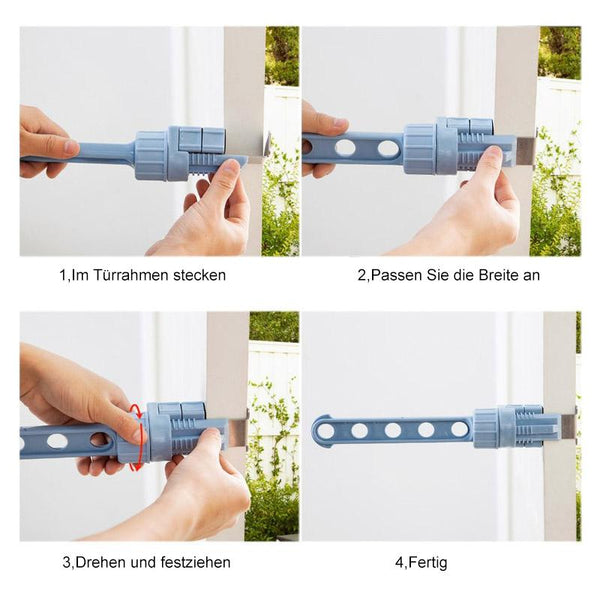 1,Im Türrahmen stecken

2,Passen Sie die Breite an

3,Drehen und festziehen

4,Fertig