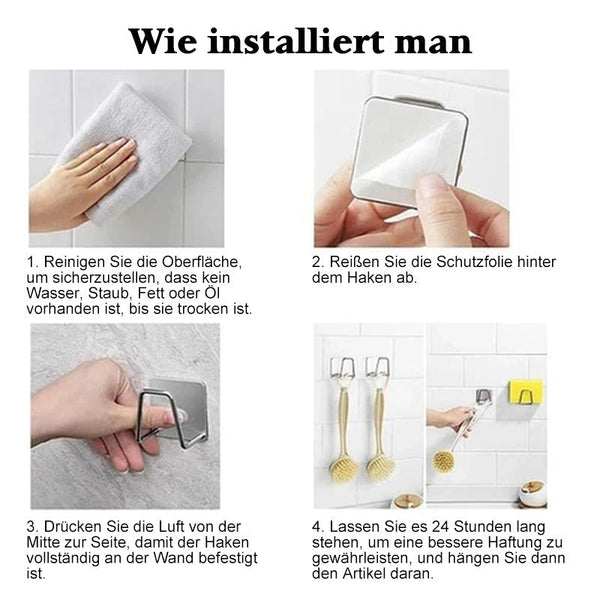 Wie installiert man

1. Reinigen Sie die Oberfläche, um sicherzustellen, dass kein Wasser, Staub, Fett oder Öl vorhanden ist, bis sie trocken ist.

2. Reißen Sie die Schutzfolie hinter dem Haken ab.

3. Drücken Sie die Luft von der Mitte zur Seite, damit der Haken vollständig an der Wand befestigt ist.

4. Lassen Sie es 24 Stunden lang stehen, um eine bessere Haftung zu gewährleisten, und hängen Sie dann den Artikel daran.