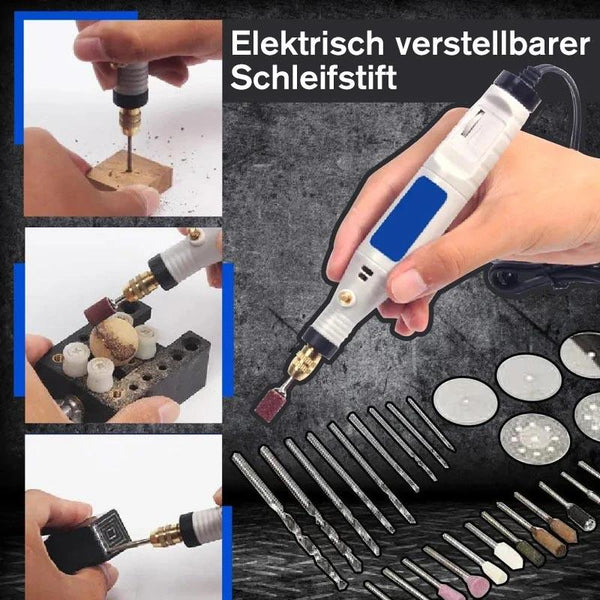 Elektrisch verstellbarer Schleifstift