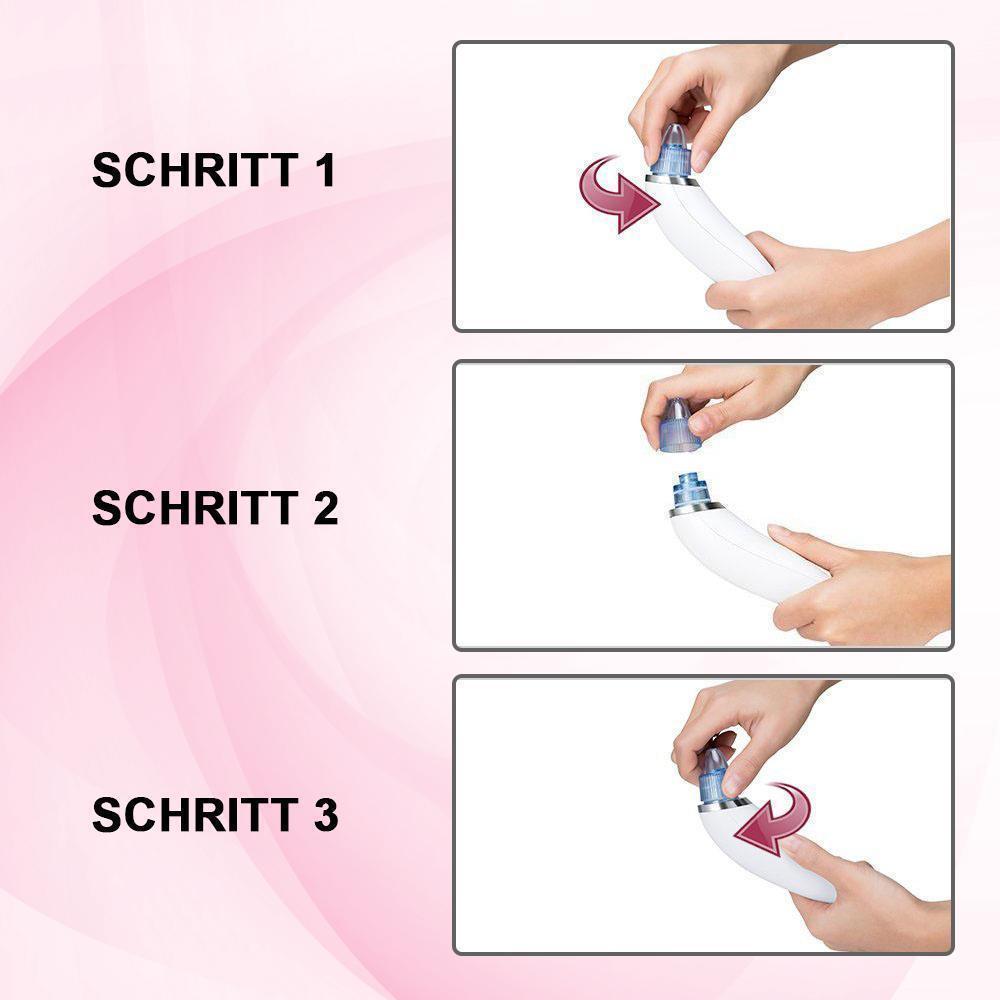 SCHRITT 1

SCHRITT 2

SCHRITT 3