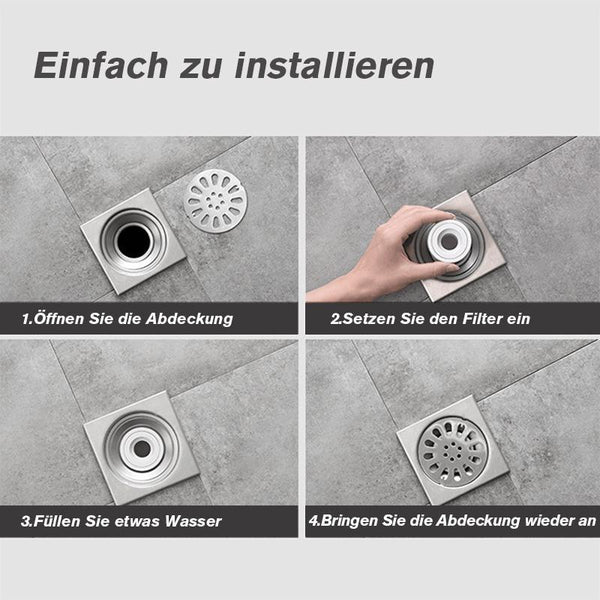 Einfach zu installieren

1.Öffnen Sie die Abdeckung

2.Setzen Sie den Filter ein

3.Füllen Sie etwas Wasser

4.Bringen Sie die Abdeckung wieder an