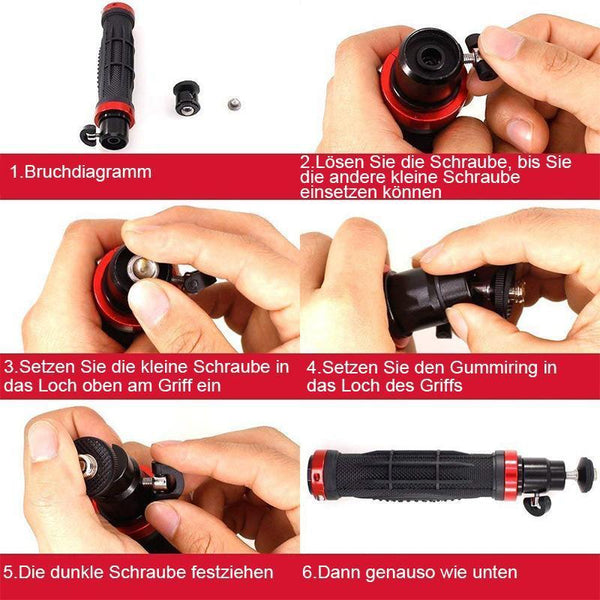 1.Bruchdiagramm

2.Lösen Sie die Schraube, bis Sie die andere kleine Schraube einsetzen können

3.Setzen Sie die kleine Schraube in das Loch oben am Griff ein

4.Setzen Sie den Gummiring in das Loch des Griffs

5.Die dunkle Schraube festziehen

6.Dann genauso wie unten