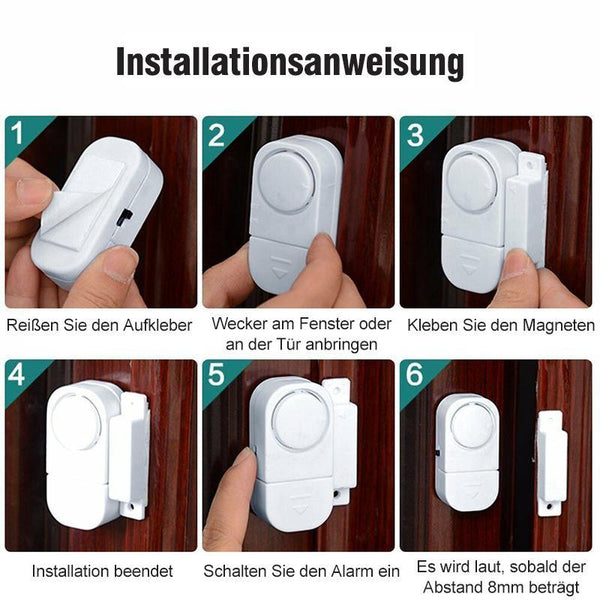 Installationsanweisung

1

Reißen Sie den Aufkleber

2

Wecker am Fenster oder an der Tür anbringen

3

Kleben Sie den Magneten

4

Installation beendet

5

Schalten Sie den Alarm ein

6

Es wird laut, sobald der Abstand 8mm beträgt