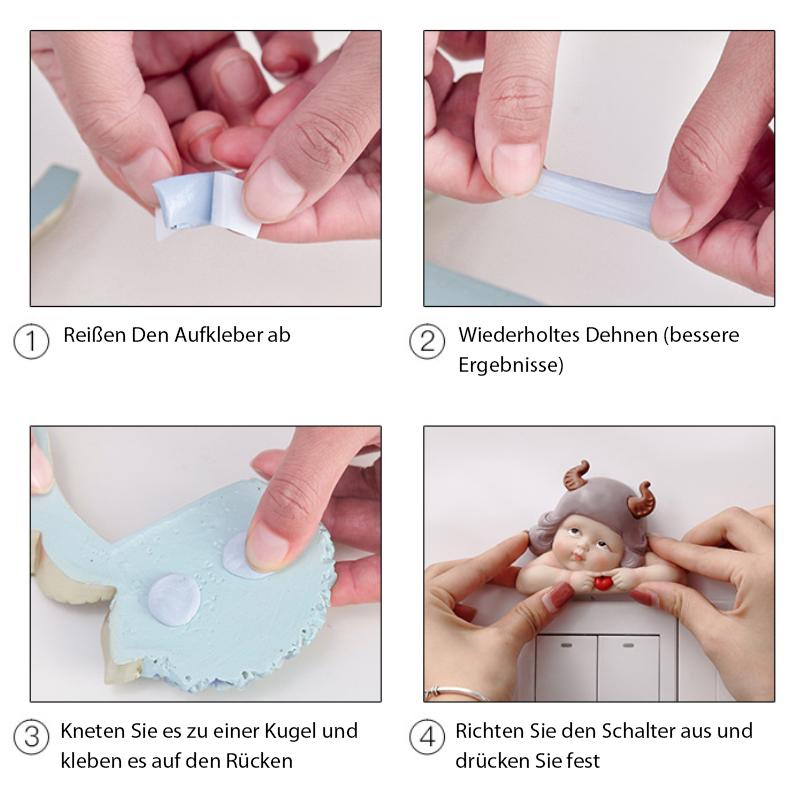 1 Reißen Den Aufkleber ab

2 Wiederholtes Dehnen (bessere Ergebnisse)

3 Kneten Sie es zu einer Kugel und kleben es auf den Rücken

4 Richten Sie den Schalter aus und drücken Sie fest