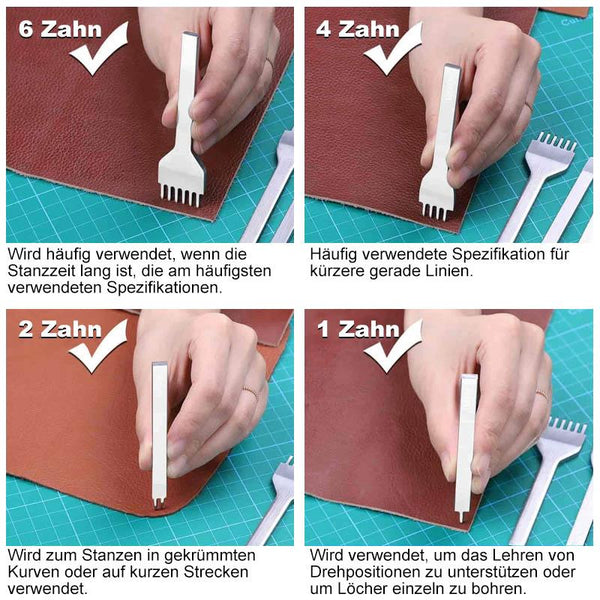 6 Zahn

Wird häufig verwendet, wenn die Stanzzeit lang ist, die am häufigsten verwendeten Spezifikationen.

4 Zahn

Häufig verwendete Spezifikation für kürzere gerade Linien.

2 Zahn

Wird zum Stanzen in gekrümmten Kurven oder auf kurzen Strecken verwendet.

1 Zahn

Wird verwendet, um das Lehren von Drehpositionen zu unterstützen oder um Löcher einzeln zu bohren.