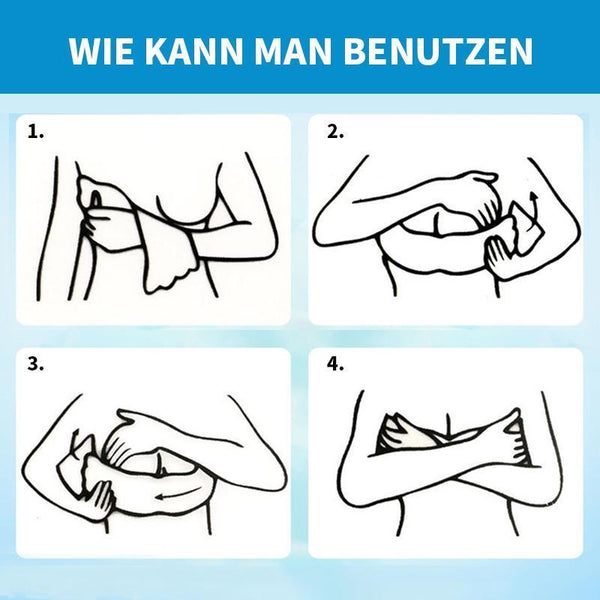 WIE KANN MAN BENUTZEN

1.

2.

3.

4.