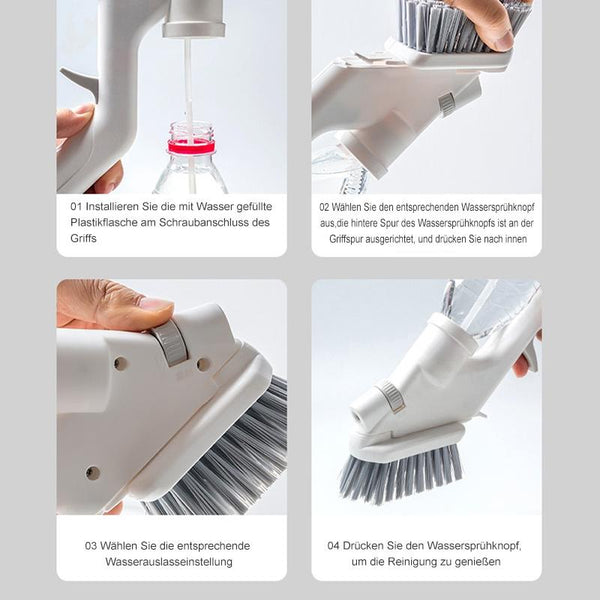 01 Installieren Sie die mit Wasser gefüllte Plastikflasche am Schraubanschluss des Griffs

02 Wählen Sie den entsprechenden Wassersprühknopf aus,die hintere Spur des Wassersprühknopfs ist an der Griffspur ausgerichtet, und drücken Sie nach innen

03 Wählen Sie die entsprechende Wasserauslasseinstellung

04 Drücken Sie den Wassersprühknopf, um die Reinigung zu genießen