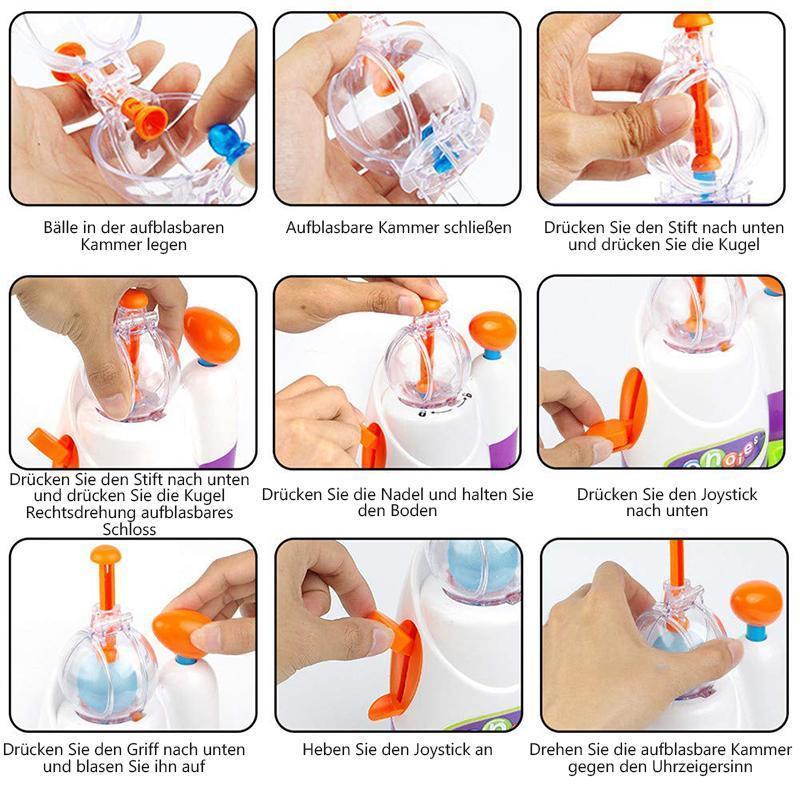 Bälle in der aufblasbaren Kammer legen

Aufblasbare Kammer schließen

Drücken Sie den Stift nach unten und drücken Sie die Kugel

Drücken Sie den Stift nach unten und drücken Sie die Kugel Rechtsdrehung aufblasbares Schloss

Drücken Sie die Nadel und halten Sie den Boden

Drücken Sie den Joystick nach unten

Drücken Sie den Griff nach unten und blasen Sie ihn auf

Heben Sie den Joystick an

Drehen Sie die aufblasbare Kammer gegen den Uhrzeigersinn