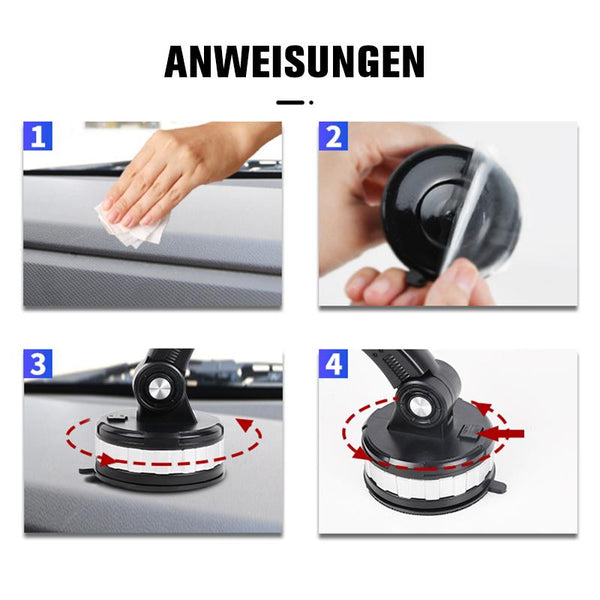 ANWEISUNGEN

1

2

3

4