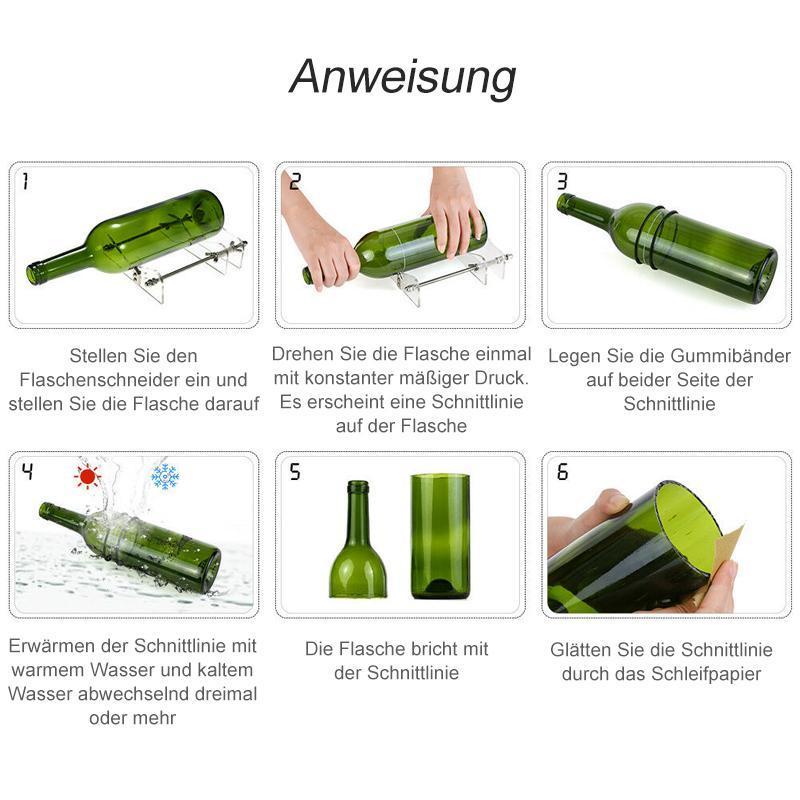 Anweisung

1

Stellen Sie den Flaschenschneider ein und stellen Sie die Flasche darauf

2

Drehen Sie die Flasche einmal mit konstanter mäßiger Druck. Es erscheint eine Schnittlinie auf der Flasche

3

Legen Sie die Gummibänder auf beider Seite der Schnittlinie

4

Erwärmen der Schnittlinie mit warmem Wasser und kaltem Wasser abwechselnd dreimal oder mehr

5

Die Flasche bricht mit der Schnittlinie

6

Glätten Sie die Schnittlinie durch das Schleifpapier