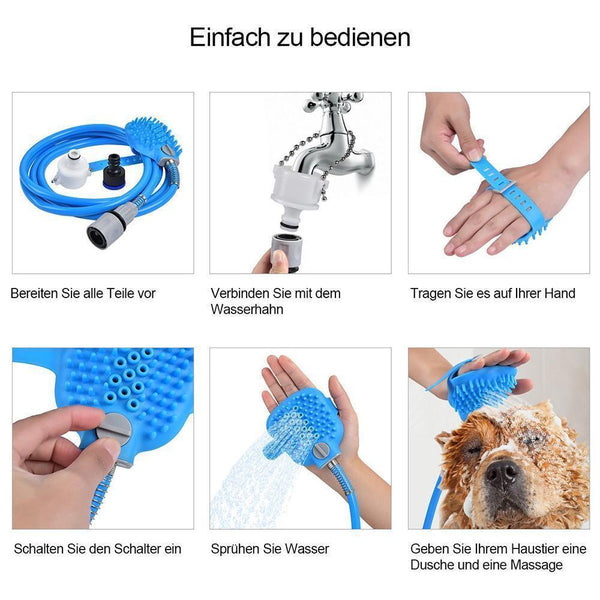 Einfach zu bedienen

Bereiten Sie alle Teile vor

Verbinden Sie mit dem Wasserhahn

Tragen Sie es auf Ihrer Hand

Schalten Sie den Schalter ein

Sprühen Sie Wasser

Geben Sie Ihrem Haustier eine Dusche und eine Massage