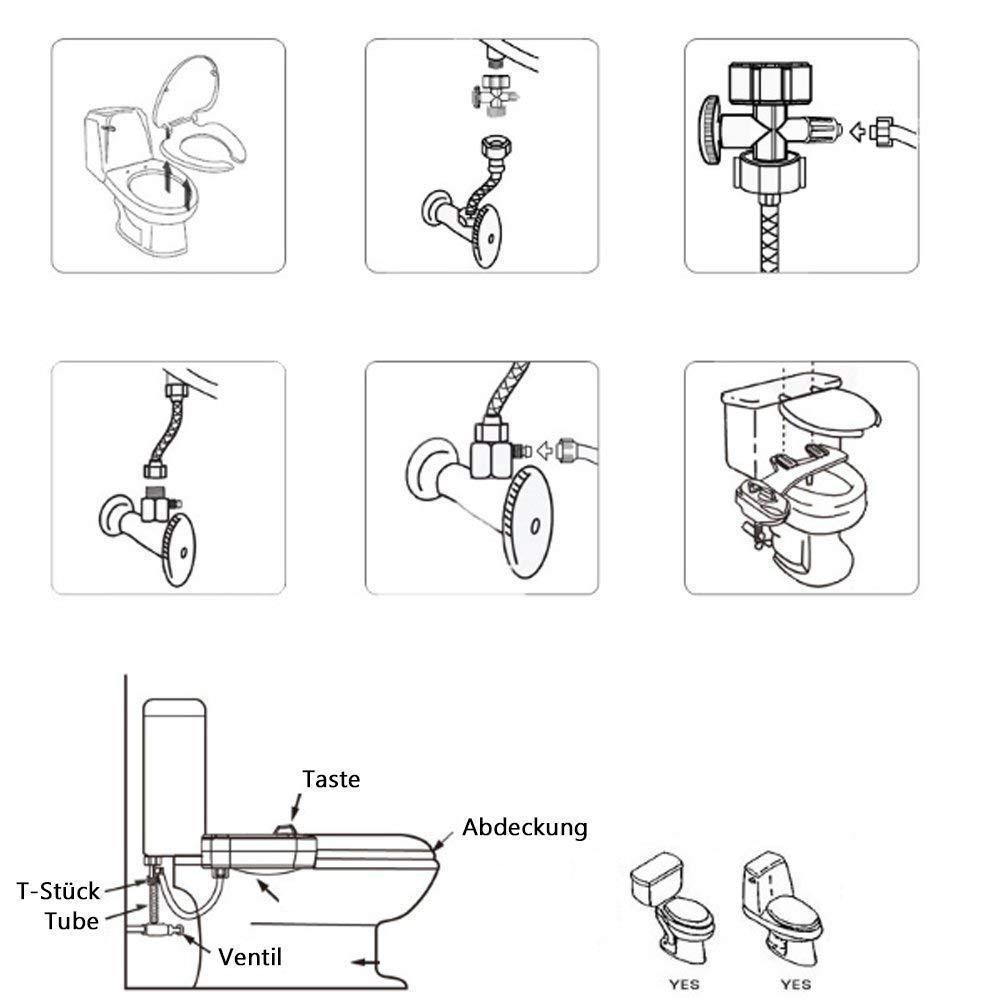 Taste
Abdeckung
T-Stück
Tube
Ventil
YES
YES