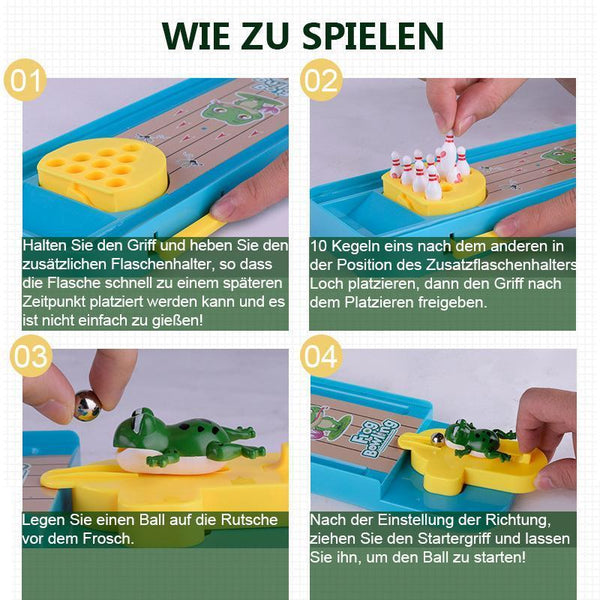 WIE ZU SPIELEN

01

Halten Sie den Griff und heben Sie den zusätzlichen Flaschenhalter, so dass die Flasche schnell zu einem späteren Zeitpunkt platziert werden kann und es ist nicht einfach zu gießen!

02

10 Kegeln eins nach dem anderen in der Position des Zusatzflaschenhalters Loch platzieren, dann den Griff nach dem Platzieren freigeben.

03

Legen Sie einen Ball auf die Rutsche vor dem Frosch.

04

Frog Bowling

Nach der Einstellung der Richtung, ziehen Sie den Startergriff und lassen Sie ihn, um den Ball zu starten!