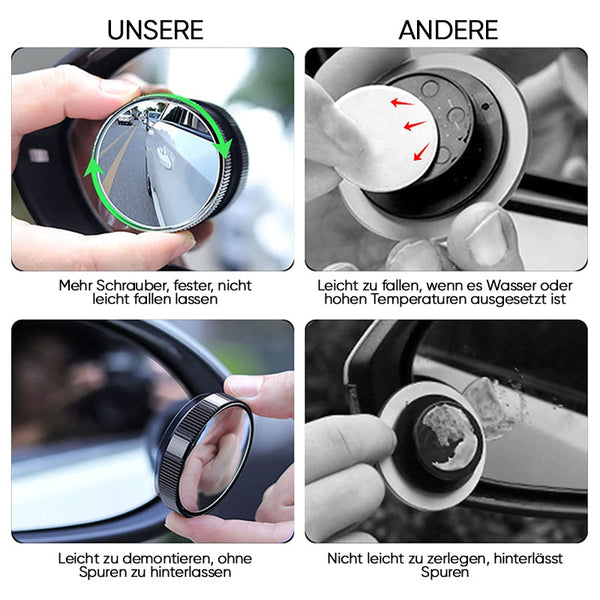 UNSERE

Mehr Schrauber, fester, nicht leicht fallen lassen

Leicht zu demontieren, ohne Spuren zu hinterlassen

ANDERE

Leicht zu fallen, wenn es Wasser oder hohen Temperaturen ausgesetzt ist

Nicht leicht zu zerlegen, hinterlässt Spuren