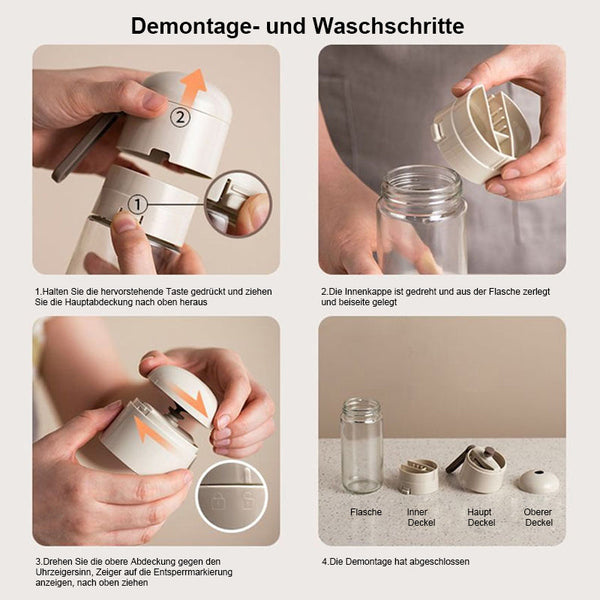 Demontage- und Waschschritte

2

1

1.Halten Sie die hervorstehende Taste gedrückt und ziehen Sie die Hauptabdeckung nach oben heraus

2.Die Innenkappe ist gedreht und aus der Flasche zerlegt und beiseite gelegt

3.Drehen Sie die obere Abdeckung gegen den Uhrzeigersinn, Zeiger auf die Entsperrmarkierung anzeigen, nach oben ziehen

Flasche

Inner Deckel

Haupt Deckel

Oberer Deckel

4.Die Demontage hat abgeschlossen