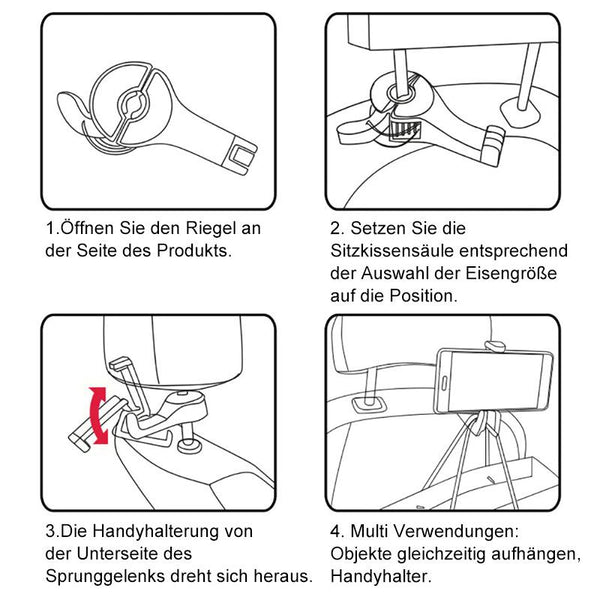 1.Öffnen Sie den Riegel an der Seite des Produkts.

2. Setzen Sie die Sitzkissensäule entsprechend der Auswahl der Eisengröße auf die Position.

3.Die Handyhalterung von der Unterseite des Sprunggelenks dreht sich heraus.

4. Multi Verwendungen: Objekte gleichzeitig aufhängen, Handyhalter.