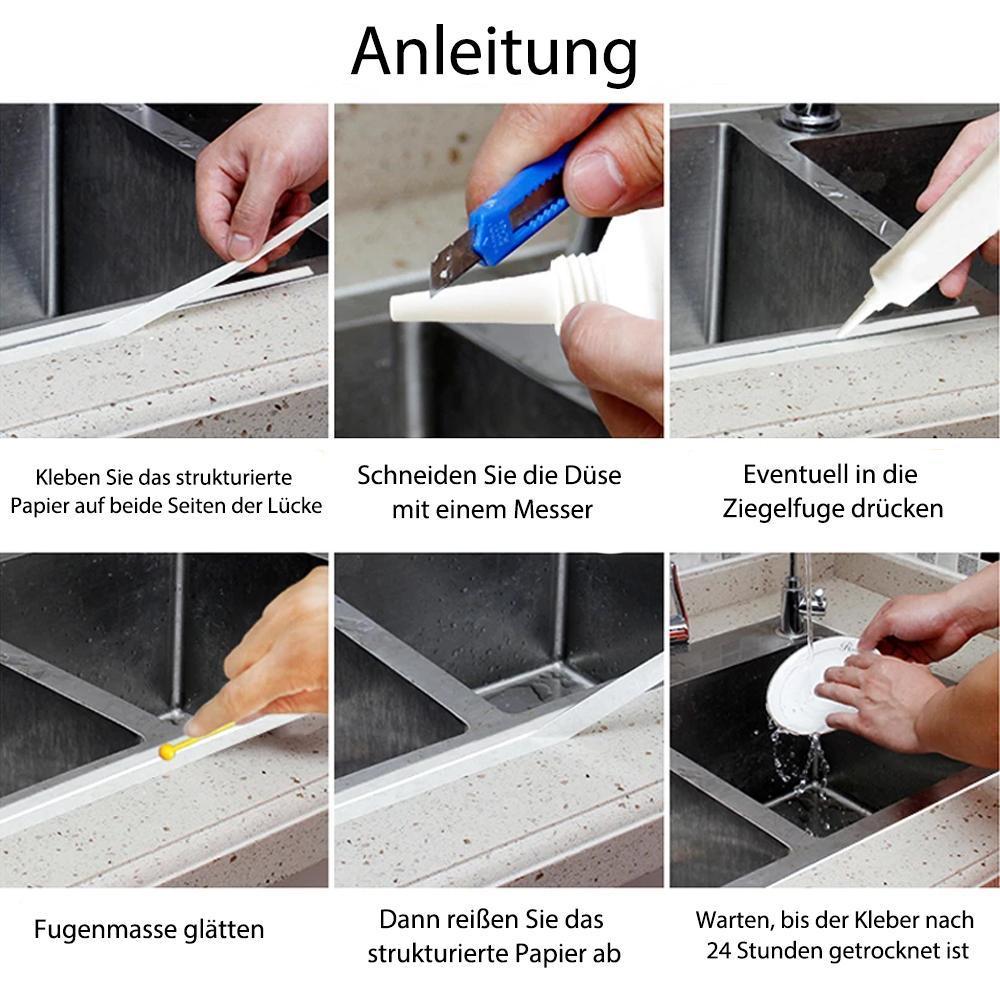 Anleitung

Kleben Sie das strukturierte Papier auf beide Seiten der Lücke

Schneiden Sie die Düse mit einem Messer

Eventuell in die Ziegelfuge drücken

Fugenmasse glätten

Dann reißen Sie das strukturierte Papier ab

Warten, bis der Kleber nach 24 Stunden getrocknet ist