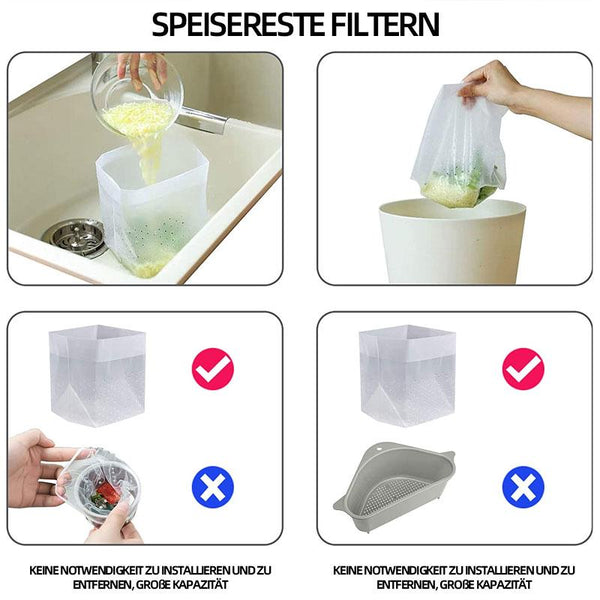 SPEISERESTE FILTERN

KEINE NOTWENDIGKEIT ZU INSTALLIEREN UND ZU ENTFERNEN, GROßE KAPAZITÄT

KEINE NOTWENDIGKEIT ZU INSTALLIEREN UND ZU ENTFERNEN, GROßE KAPAZITÄT