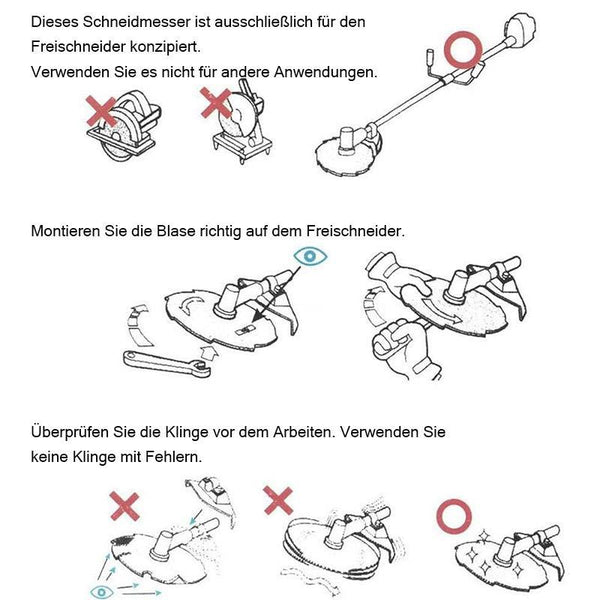 Dieses Schneidmesser ist ausschließlich für den Freischneider konzipiert.
Verwenden Sie es nicht für andere Anwendungen.

Montieren Sie die Blase richtig auf dem Freischneider.

Überprüfen Sie die Klinge vor dem Arbeiten. Verwenden Sie keine Klinge mit Fehlern.