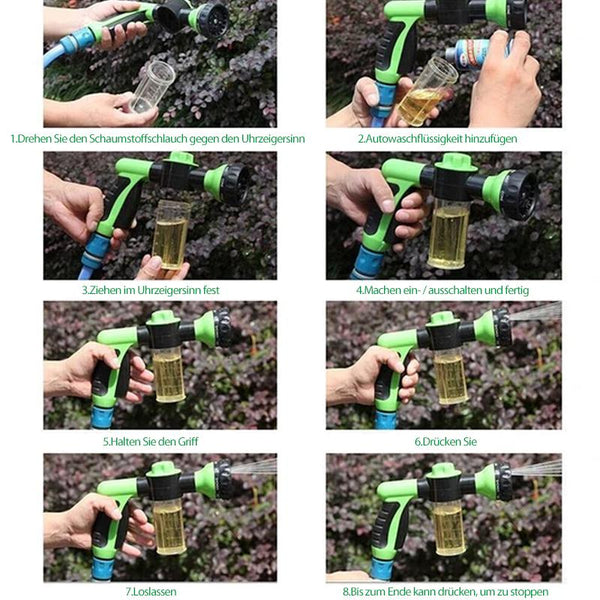 1.Drehen Sie den Schaumstoffschlauch gegen den Uhrzeigersinn

2.Autowaschflüssigkeit hinzufügen

3.Ziehen im Uhrzeigersinn fest

4.Machen ein- / ausschalten und fertig

5.Halten Sie den Griff

6.Drücken Sie

7.Loslassen

8.Bis zum Ende kann drücken, um zu stoppen