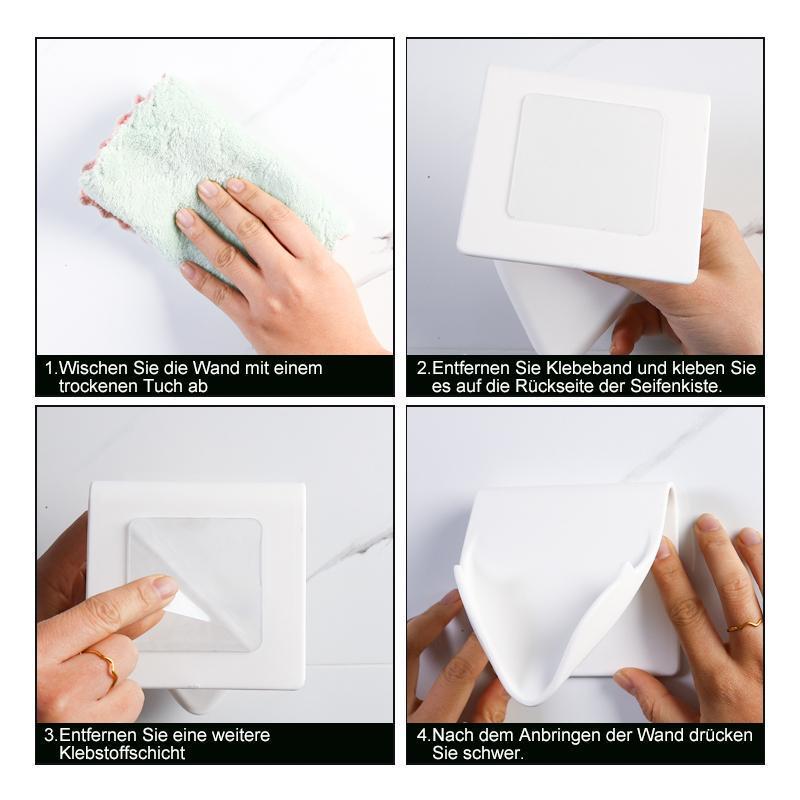 1.Wischen Sie die Wand mit einem trockenen Tuch ab

2.Entfernen Sie Klebeband und kleben Sie es auf die Rückseite der Seifenkiste.

3.Entfernen Sie eine weitere Klebstoffschicht

4.Nach dem Anbringen der Wand drücken Sie schwer.