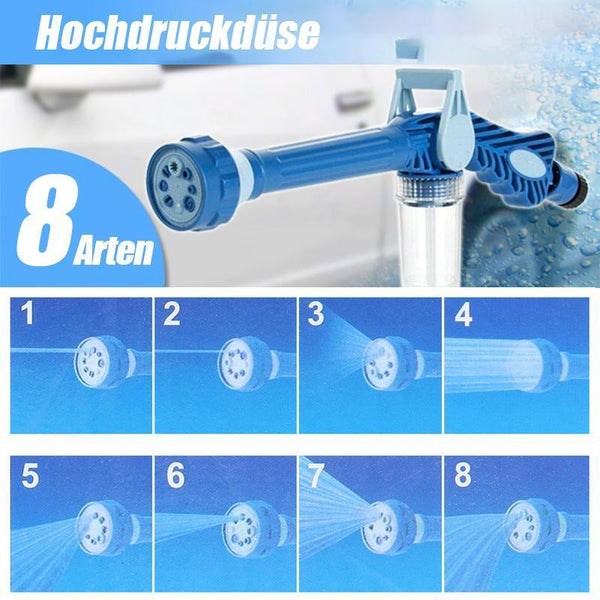 Hochdruckdüse

8 Arten

1

2

3

4

5

6

7

8