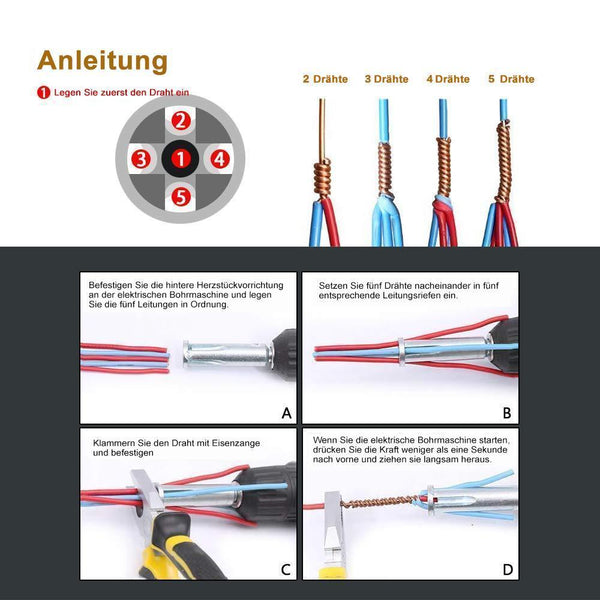 Anleitung

1 Legen Sie zuerst den Draht ein

2
3 1 4
5

2 Drähte 3 Drähte 4 Drähte 5 Drähte

Befestigen Sie die hintere Herzstückvorrichtung an der elektrischen Bohrmaschine und legen Sie die fünf Leitungen in Ordnung.

A

Setzen Sie fünf Drähte nacheinander in fünf entsprechende Leitungsriefen ein.

B

Klammern Sie den Draht mit Eisenzange und befestigen

C

Wenn Sie die elektrische Bohrmaschine starten, drücken Sie die Kraft weniger als eine Sekunde nach vorne und ziehen sie langsam heraus.

D