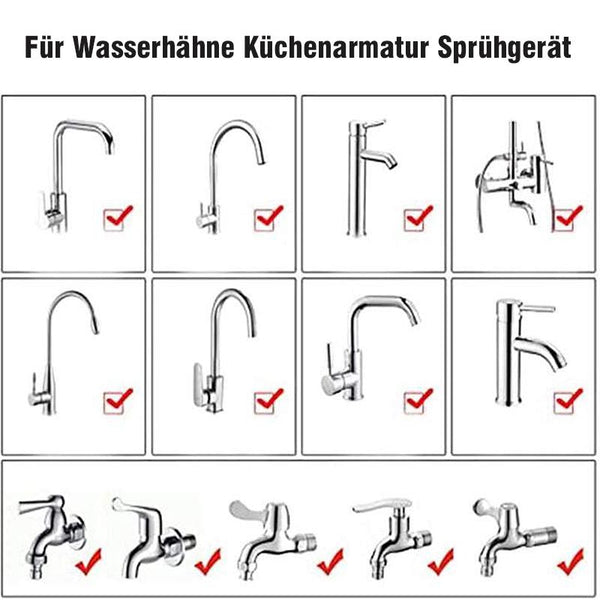 Für Wasserhähne Küchenarmatur Sprühgerät