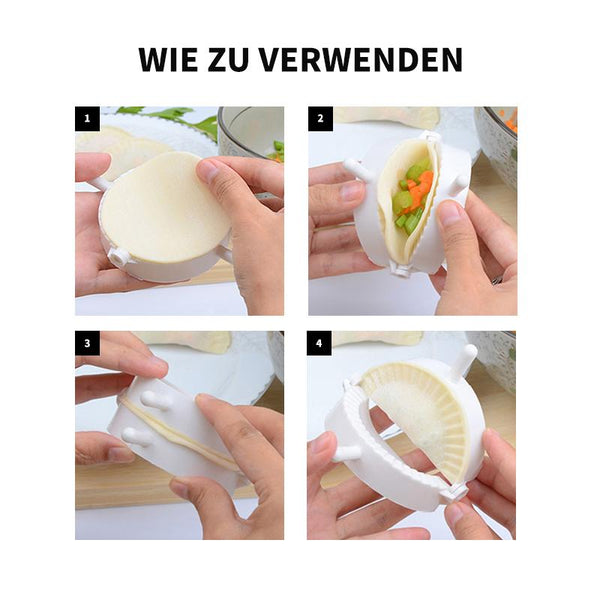 WIE ZU VERWENDEN

1

2

3

4