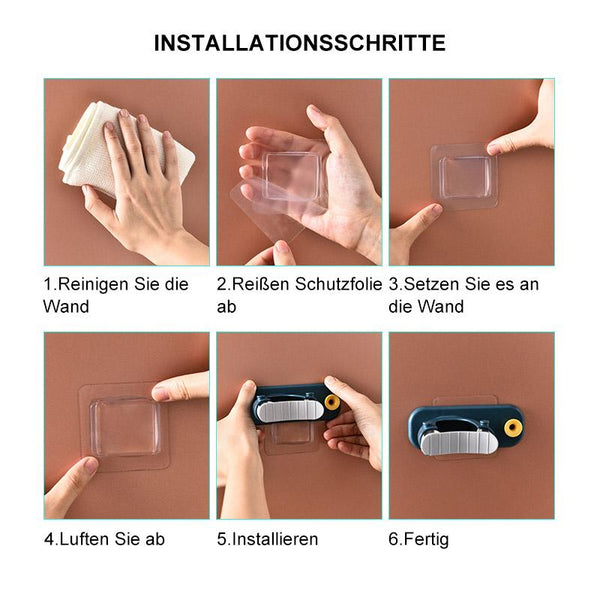 INSTALLATIONSSCHRITTE

1.Reinigen Sie die Wand

2.Reißen Schutzfolie ab

3.Setzen Sie es an die Wand

4.Luften Sie ab

5.Installieren

6.Fertig