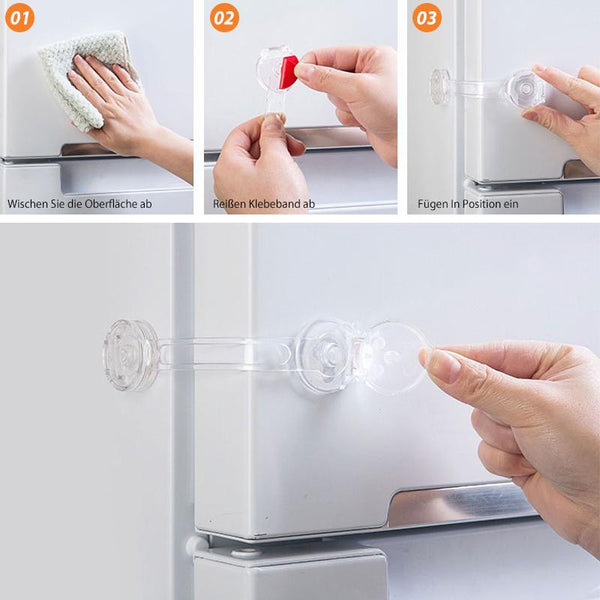 01

Wischen Sie die Oberfläche ab

02

Reißen Klebeband ab

03

Fügen In Position ein